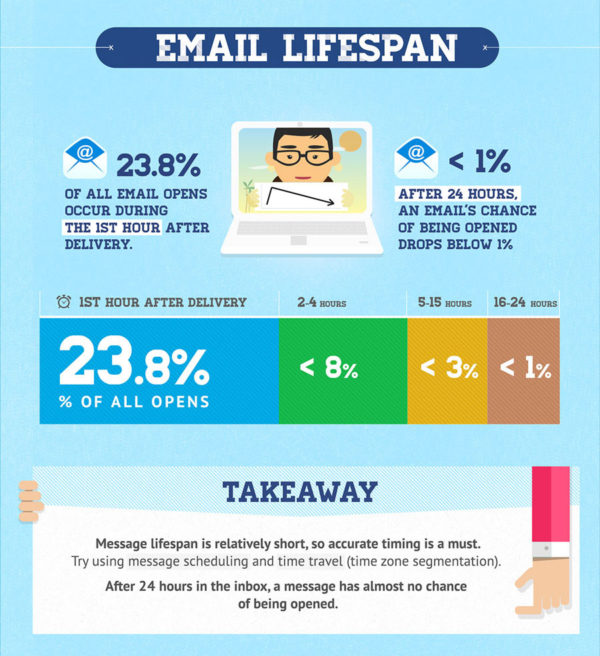 EMAIL LIFESPAN

23.8%
OF ALL EMAIL OPENS OCCUR DURING THE 1ST HOUR AFTER DELIVERY.

< 1%
AFTER 24 HOURS, AN EMAIL'S CHANCE OF BEING OPENED DROPS BELOW 1%

| 1ST HOUR AFTER DELIVERY | 2-4 HOURS | 5-15 HOURS | 16-24 HOURS |
|---|---|---|---|
| 23.8% % OF ALL OPENS | < 8% | < 3% | < 1% |

TAKEAWAY

Message lifespan is relatively short, so accurate timing is a must. Try using message scheduling and time travel (time zone segmentation).

After 24 hours in the inbox, a message has almost no chance of being opened.